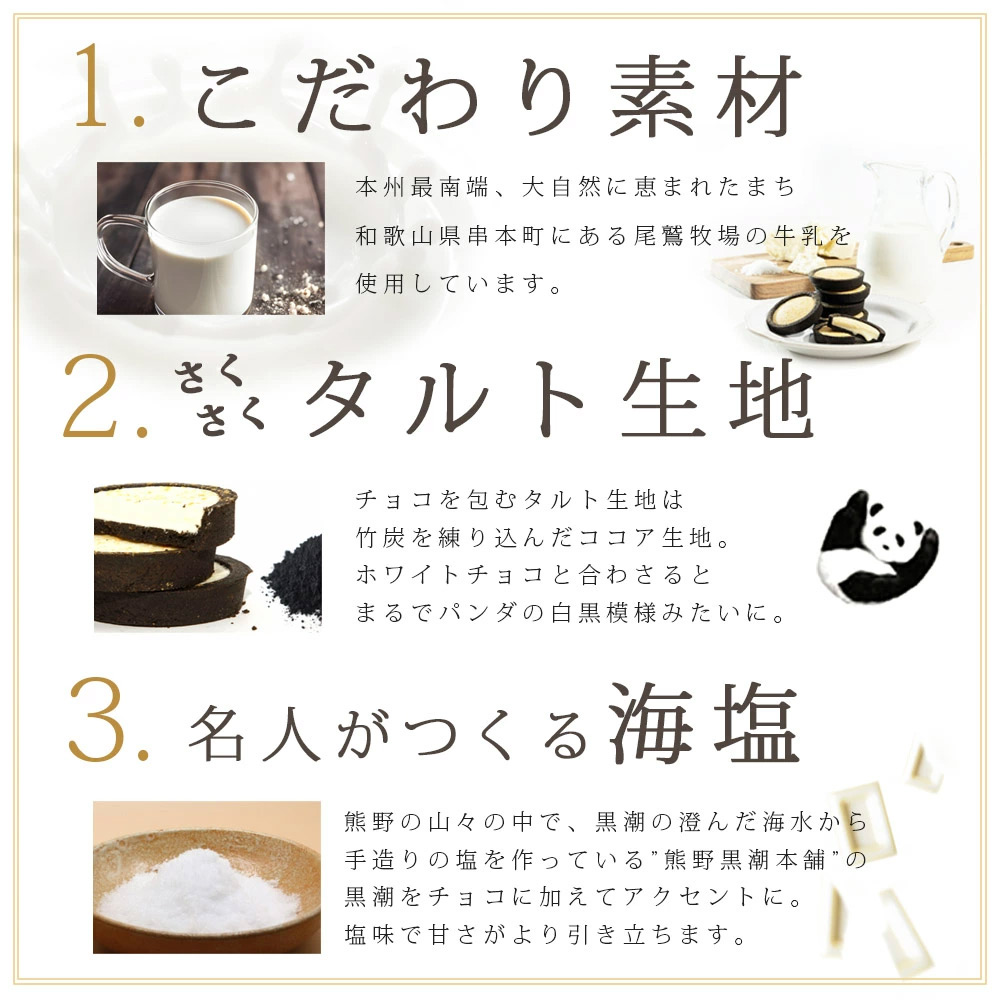 1. こだわり素材

本州最南端、大自然に恵まれたまち
和歌山県串本町にある尾鷲牧場の牛乳を
使用しています。

2. さくさく タルト生地

チョコを包むタルト生地は
竹炭を練り込んだココア生地。
ホワイトチョコと合わさると
まるでパンダの白黒模様みたいに。

3. 名人がつくる海塩

熊野の山々の中で、黒潮の澄んだ海水から
手造りの塩を作っている"熊野黒潮本舗"の
黒潮をチョコに加えてアクセントに。
塩味で甘さがより引き立ちます。